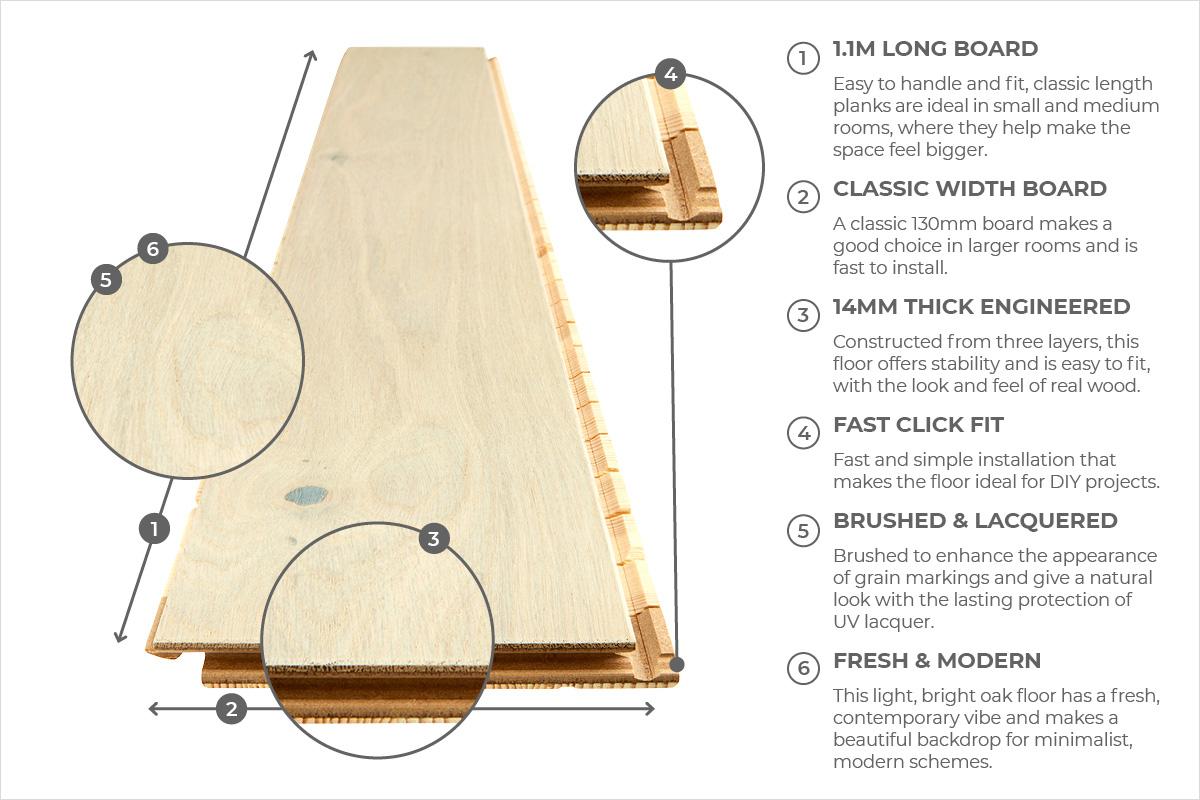 4

6

5

1

3

2

1 1.1M LONG BOARD

Easy to handle and fit, classic length planks are ideal in small and medium rooms, where they help make the space feel bigger.

2 CLASSIC WIDTH BOARD

A classic 130mm board makes a good choice in larger rooms and is fast to install.

3 14MM THICK ENGINEERED

Constructed from three layers, this floor offers stability and is easy to fit, with the look and feel of real wood.

4 FAST CLICK FIT

Fast and simple installation that makes the floor ideal for DIY projects.

5 BRUSHED & LACQUERED

Brushed to enhance the appearance of grain markings and give a natural look with the lasting protection of UV lacquer.

6 FRESH & MODERN

This light, bright oak floor has a fresh, contemporary vibe and makes a beautiful backdrop for minimalist, modern schemes.