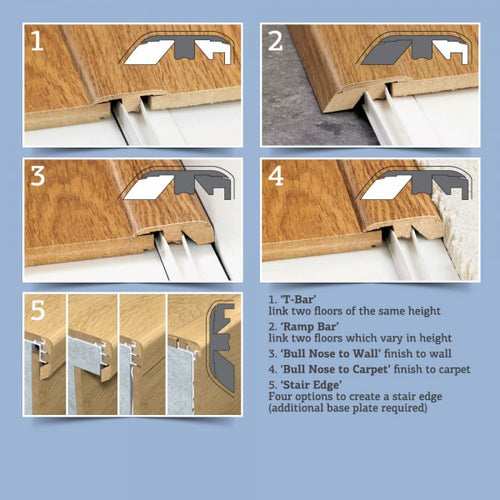 1

2

3

4

5

1. 'T-Bar'
link two floors of the same height

2. 'Ramp Bar'
link two floors which vary in height

3. 'Bull Nose to Wall' finish to wall

4. 'Bull Nose to Carpet' finish to carpet

5. 'Stair Edge'
Four options to create a stair edge (additional base plate required)